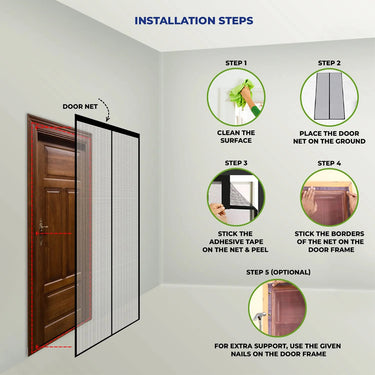 INSTALLATION STEPS

DOOR NET

STEP 1

CLEAN THE SURFACE

STEP 2

PLACE THE DOOR NET ON THE GROUND

STEP 3

STICK THE ADHESIVE TAPE ON THE NET & PEEL

STEP 4

STICK THE BORDERS OF THE NET ON THE DOOR FRAME

STEP 5 (OPTIONAL)

FOR EXTRA SUPPORT, USE THE GIVEN NAILS ON THE DOOR FRAME